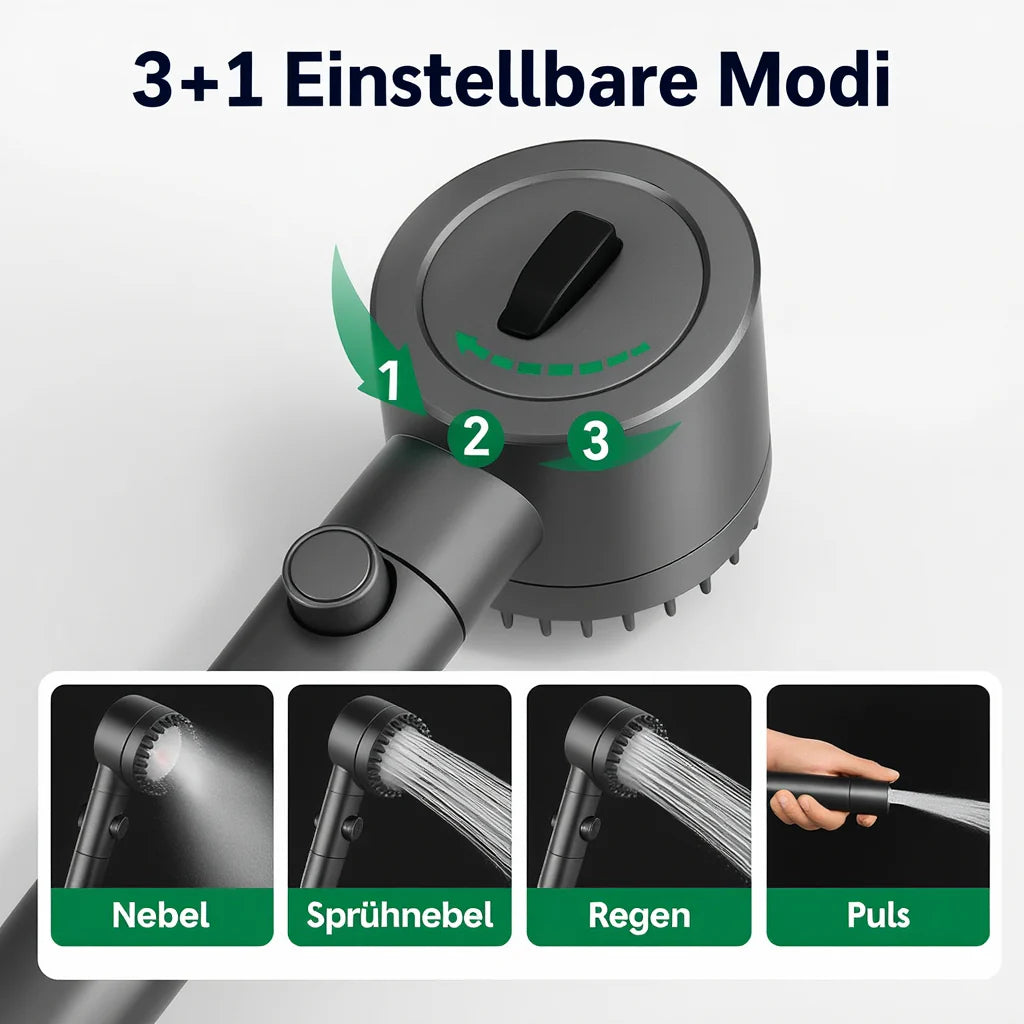 3+1 Einstellbare Modi

1
2
3

Nebel
Sprühnebel
Regen
Puls