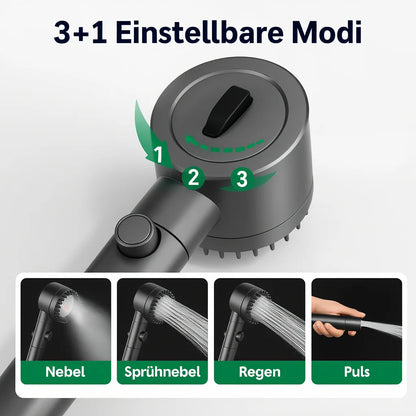 3+1 Einstellbare Modi

1

2

3

Nebel

Sprühnebel

Regen

Puls